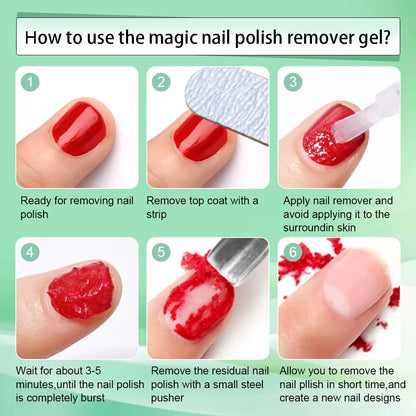 How to use the magic nail polish remover gel?

1

Ready for removing nail polish

2

Remove top coat with a strip

3

Apply nail remover and avoid applying it to the surroundin skin

4

Wait for about 3-5 minutes,until the nail polish is completely burst

5

Remove the residual nail polish with a small steel pusher

6

Allow you to remove the nail pllish in short time,and create a new nail designs