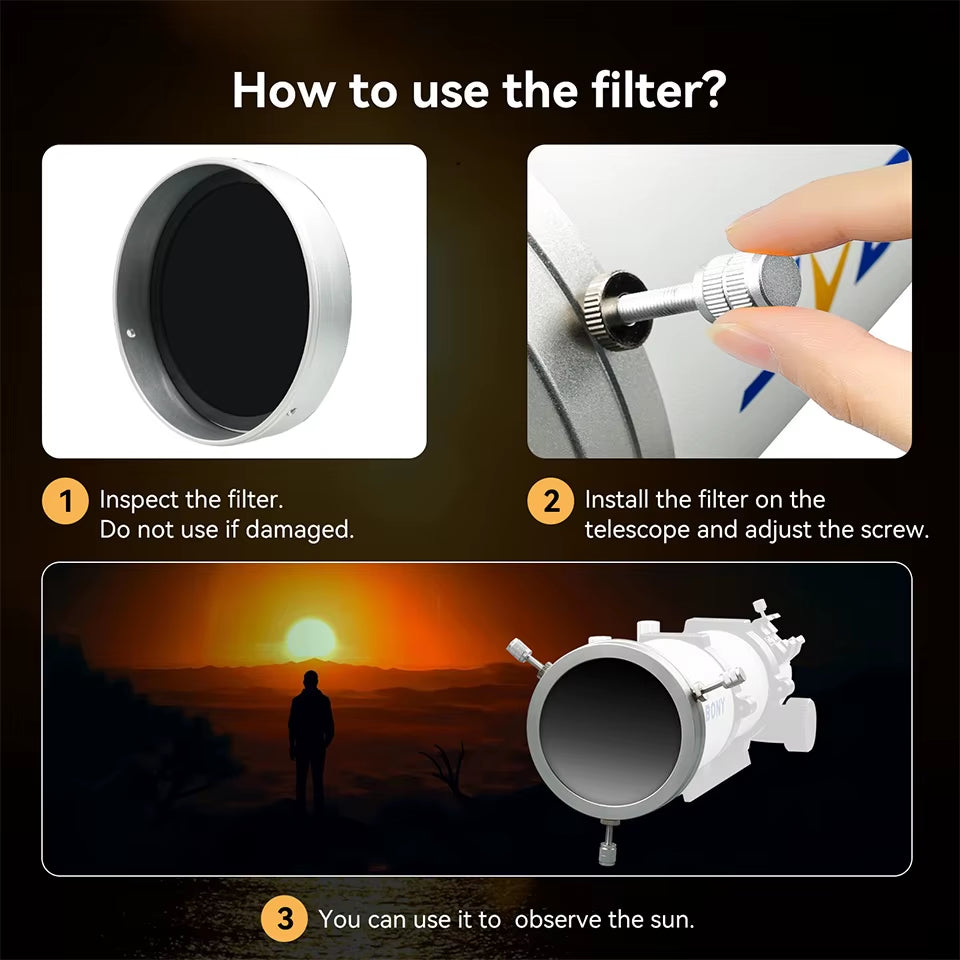 How to use the filter?

1 Inspect the filter. Do not use if damaged.

2 Install the filter on the telescope and adjust the screw.

BONY

3 You can use it to observe the sun.